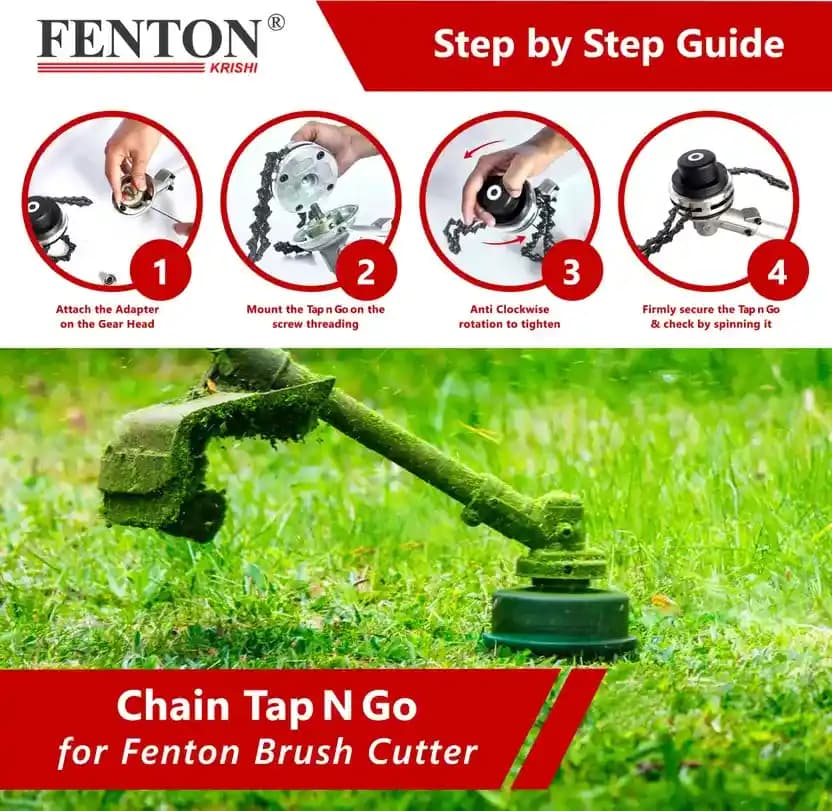 FENTON®
KRISHI

Step by Step Guide

1
Attach the Adapter on the Gear Head

2
Mount the Tap n Go on the screw threading

3
Anti Clockwise rotation to tighten

4
Firmly secure the Tap n Go & check by spinning it

Chain Tap N Go
for Fenton Brush Cutter