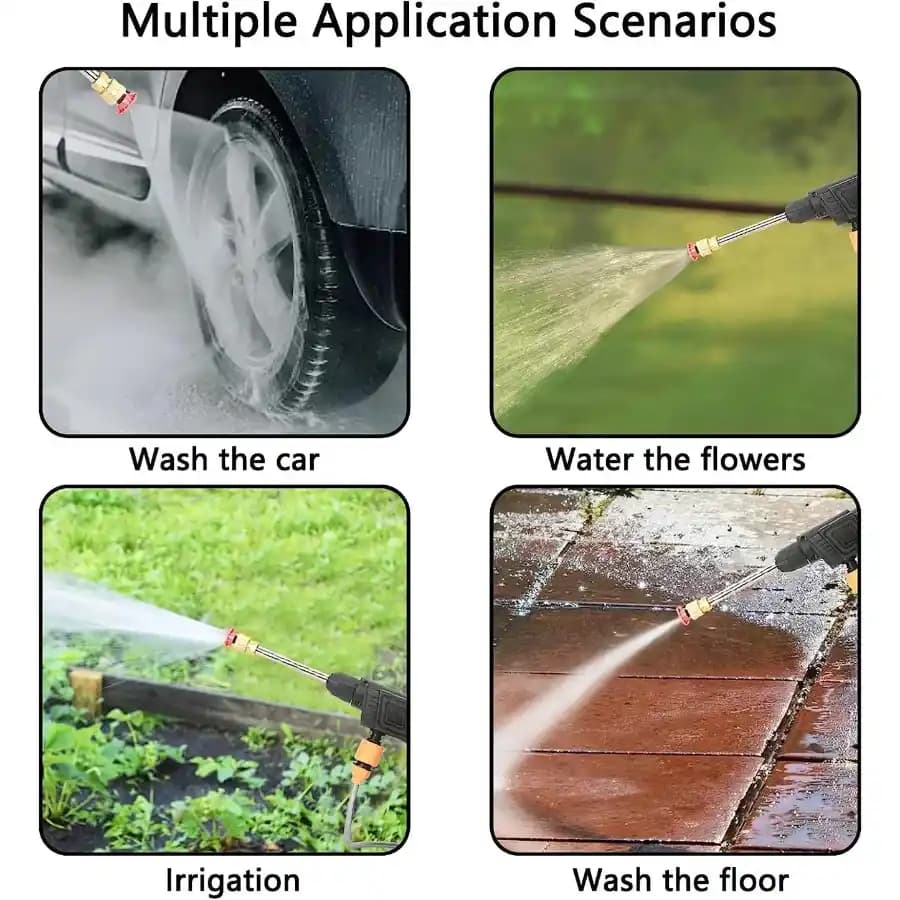 Multiple Application Scenarios

Wash the car

Water the flowers

Irrigation

Wash the floor