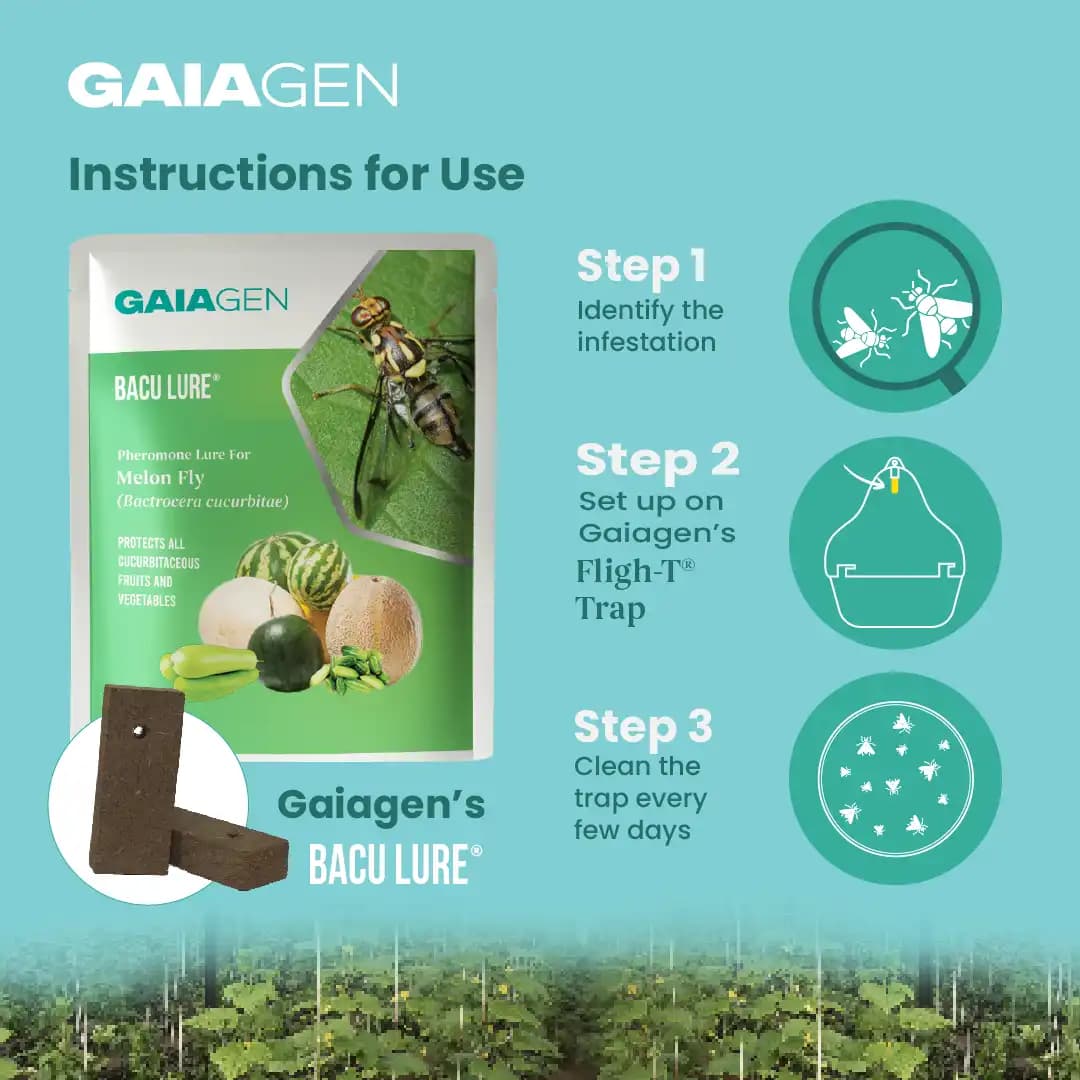 GAIAGEN

Instructions for Use

GAIAGEN

BACU LURE®

Pheromone Lure For
Melon Fly
(Bactrocera cucurbitae)

PROTECTS ALL CUCURBITACEOUS FRUITS AND VEGETABLES

Gaiagen's
BACU LURE®

Step 1
Identify the infestation

Step 2
Set up on Gaiagen's Fligh-T® Trap

Step 3
Clean the trap every few days