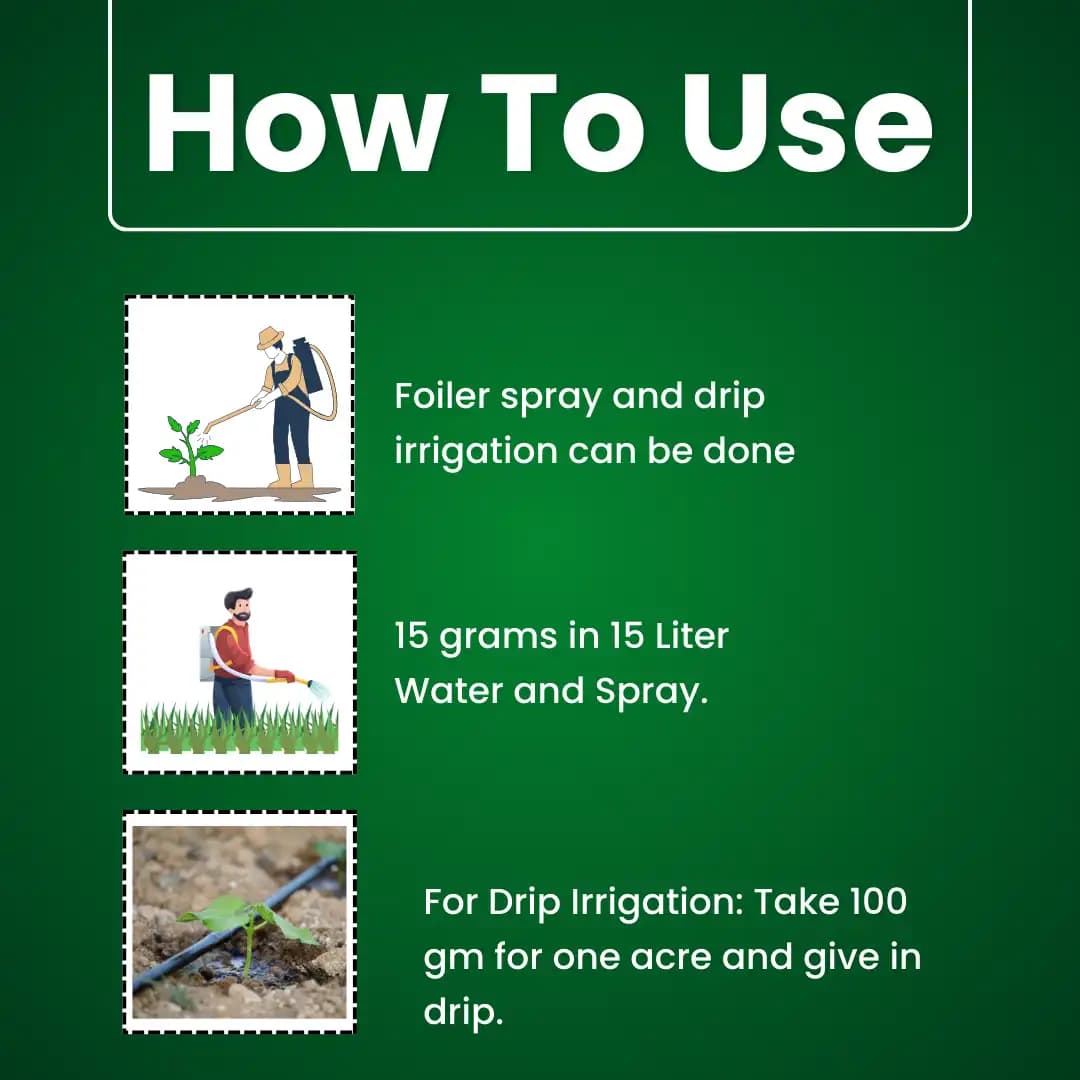 How To Use

Foiler spray and drip irrigation can be done

15 grams in 15 Liter Water and Spray.

For Drip Irrigation: Take 100 gm for one acre and give in drip.