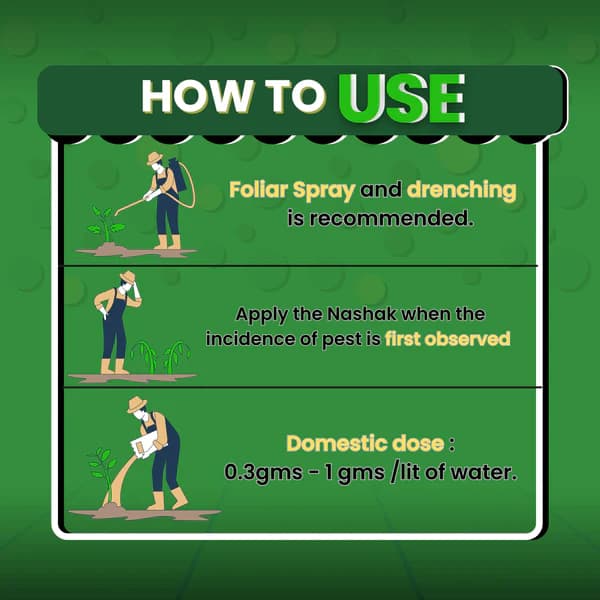 HOW TO USE

Foliar Spray and drenching is recommended.

Apply the Nashak when the incidence of pest is first observed

Domestic dose : 0.3gms - 1 gms /lit of water.