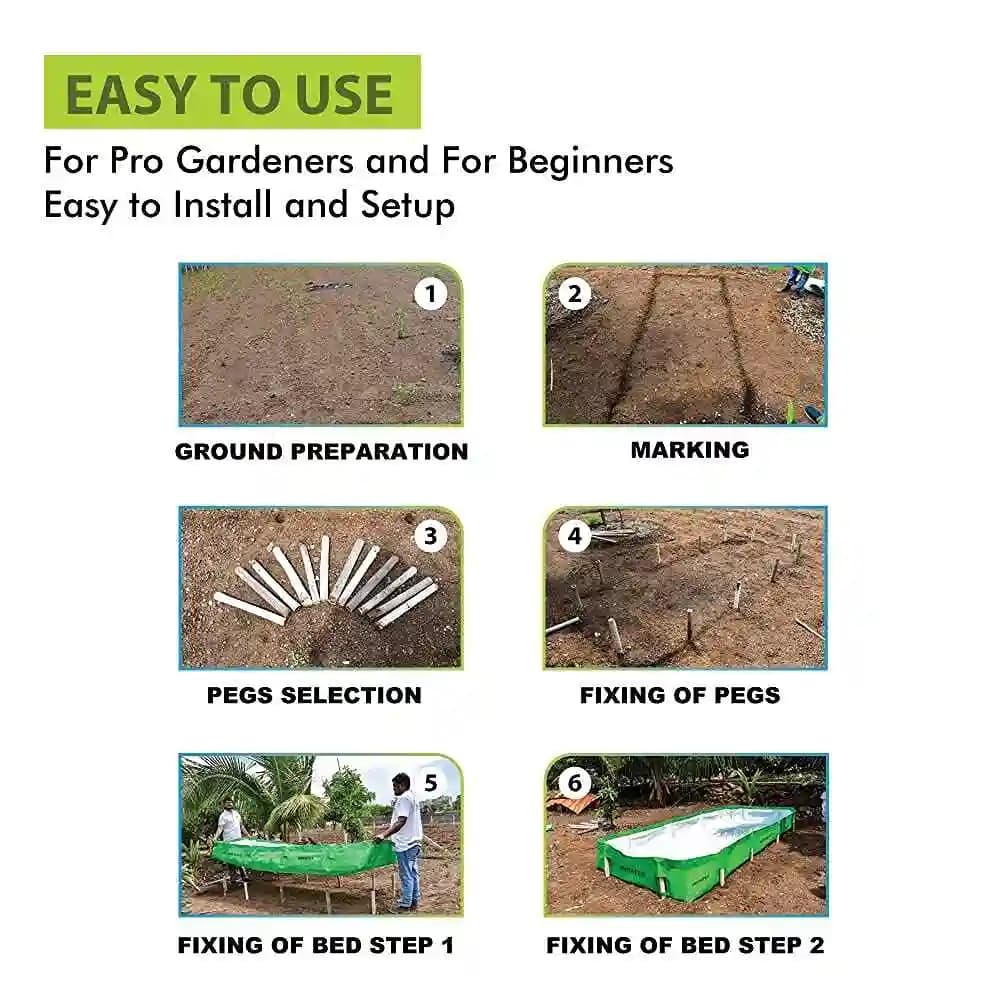 EASY TO USE

For Pro Gardeners and For Beginners
Easy to Install and Setup

1
GROUND PREPARATION

2
MARKING

3
PEGS SELECTION

4
FIXING OF PEGS

5
FIXING OF BED STEP 1

6
FIXING OF BED STEP 2