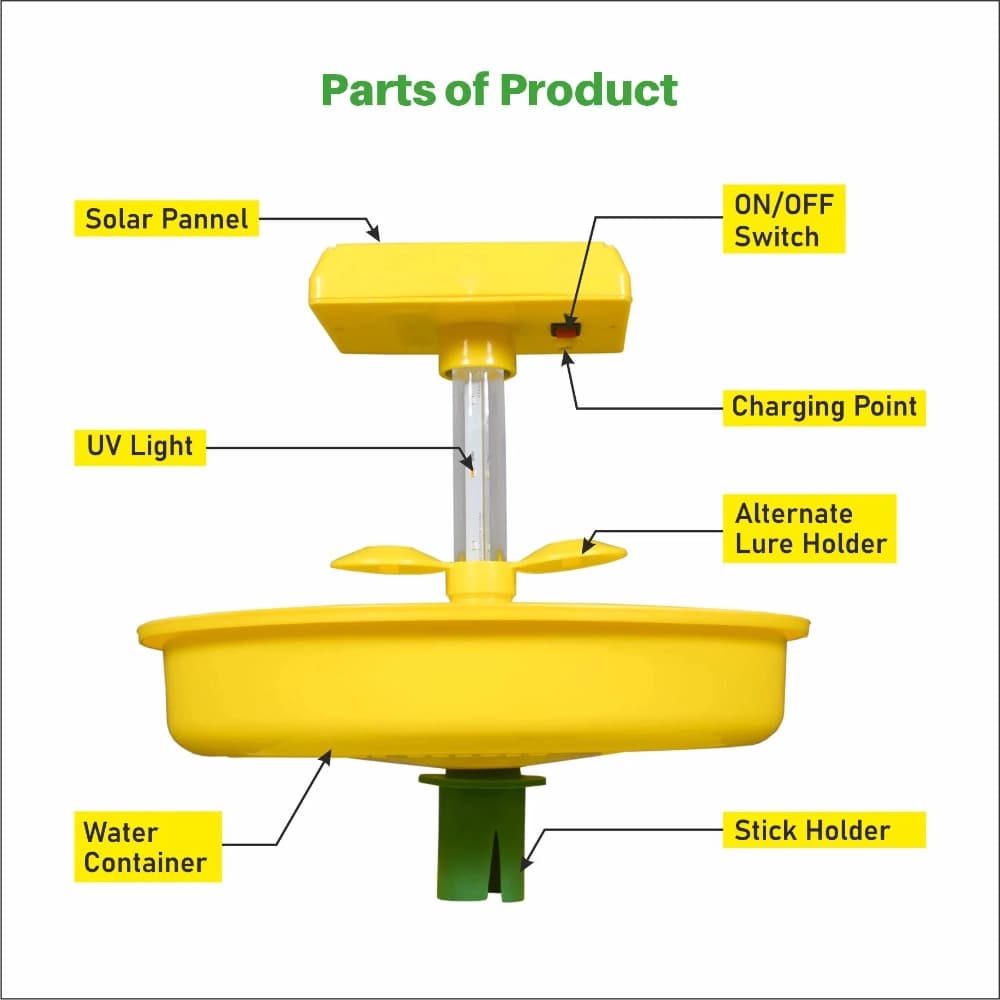 Parts of Product

Solar Pannel

ON/OFF Switch

Charging Point

UV Light

Alternate Lure Holder

Water Container

Stick Holder