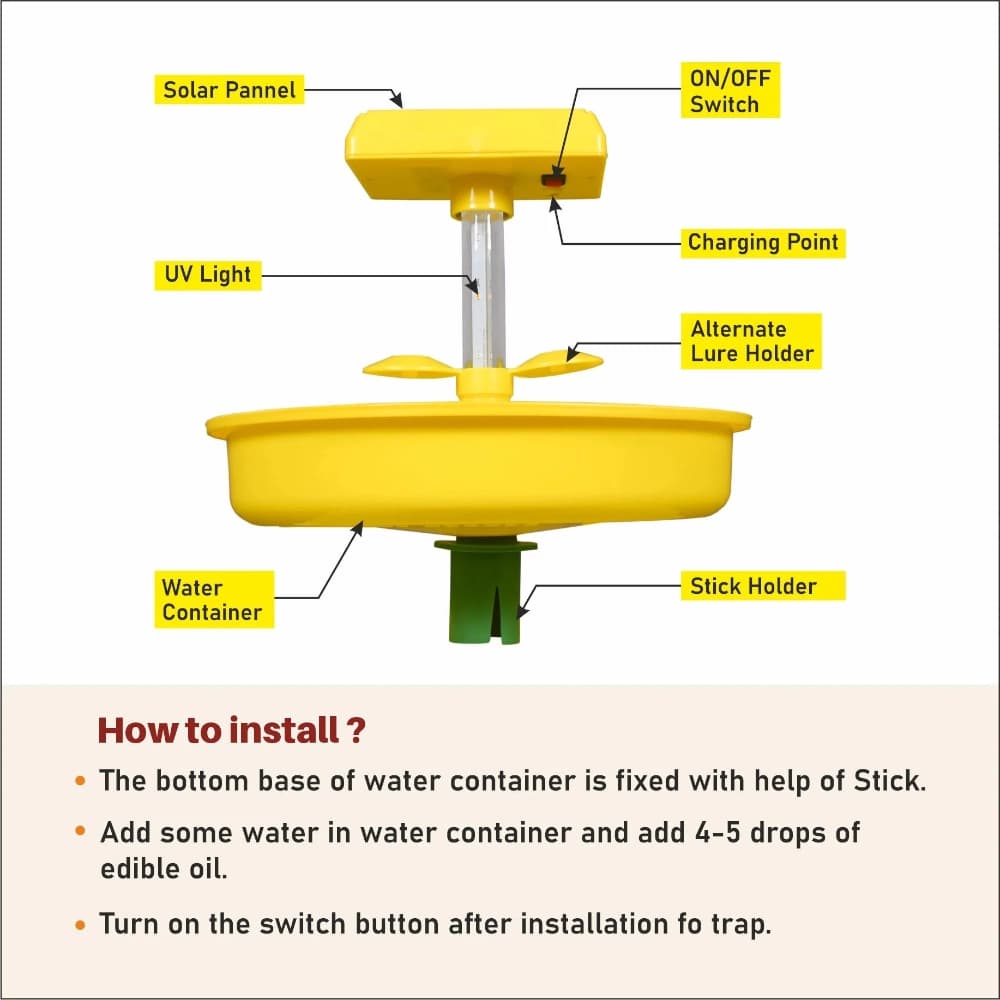 Solar Pannel

ON/OFF Switch

Charging Point

UV Light

Alternate Lure Holder

Water Container

Stick Holder

How to install ?

• The bottom base of water container is fixed with help of Stick.

• Add some water in water container and add 4-5 drops of edible oil.

• Turn on the switch button after installation fo trap.