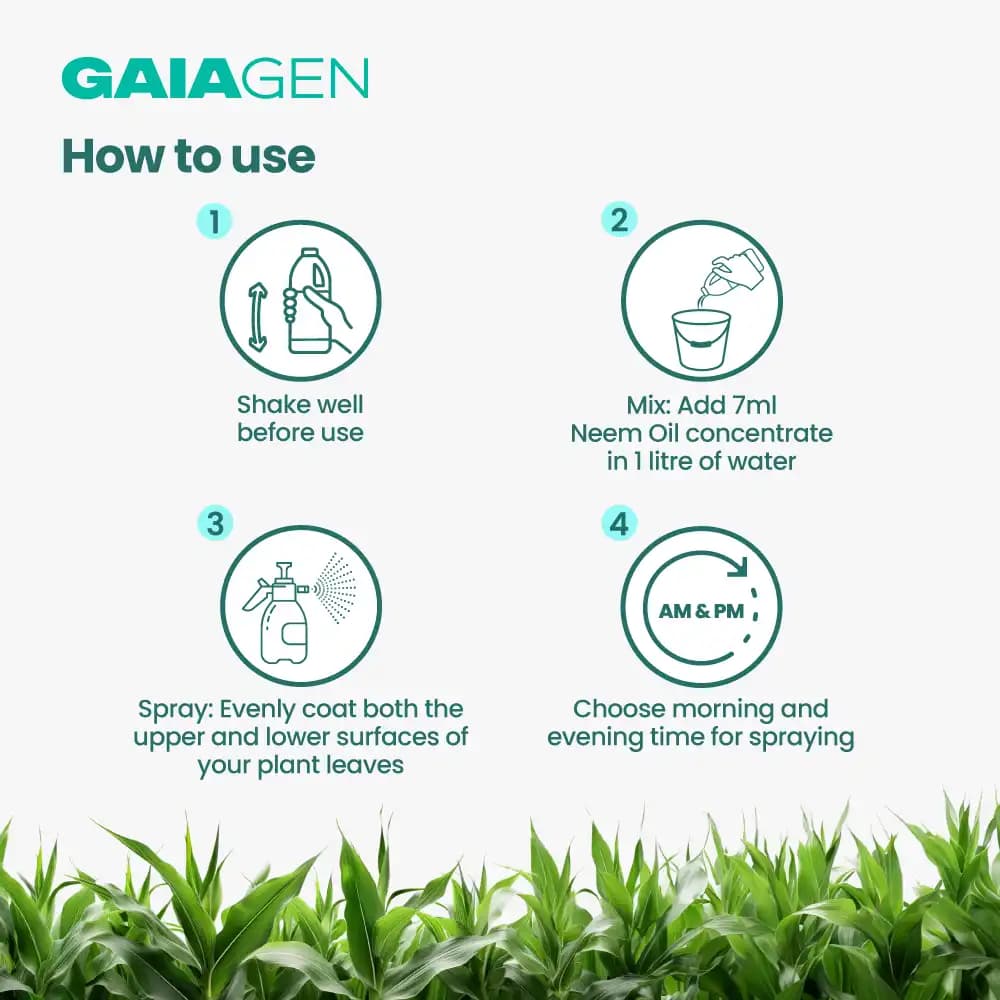 GAIAGEN

How to use

1

Shake well before use

2

Mix: Add 7ml Neem Oil concentrate in 1 litre of water

3

Spray: Evenly coat both the upper and lower surfaces of your plant leaves

4

AM & PM

Choose morning and evening time for spraying