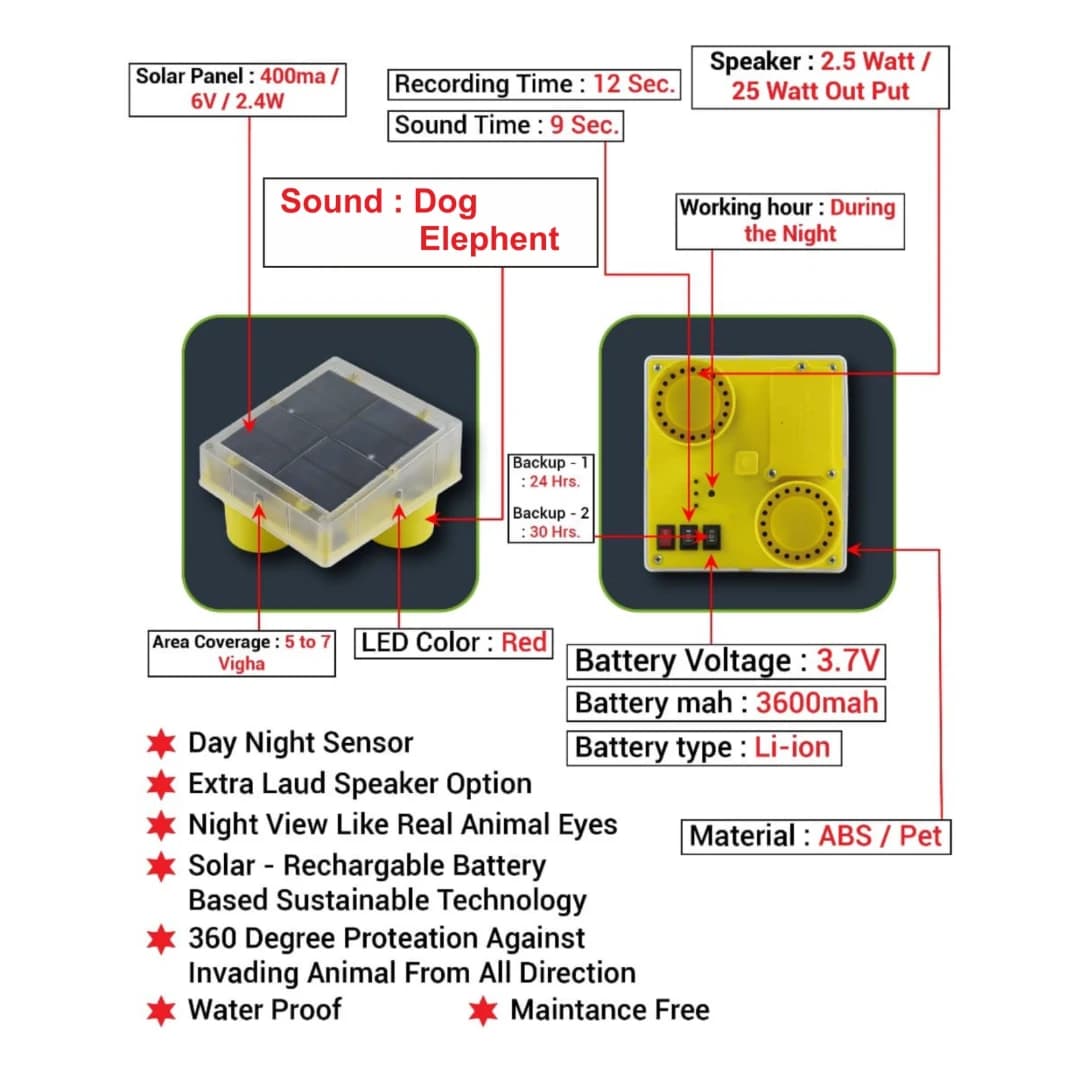 Solar Panel : 400ma / 6V / 2.4W

Recording Time : 12 Sec.

Sound Time : 9 Sec.

Speaker : 2.5 Watt / 25 Watt Out Put

Sound : Dog
Elephent

Working hour : During the Night

Backup - 1 : 24 Hrs.

Backup - 2 : 30 Hrs.

Area Coverage : 5 to 7 Vigha

LED Color : Red

Battery Voltage : 3.7V

Battery mah : 3600mah

Battery type : Li-ion

Material : ABS / Pet

Day Night Sensor

Extra Laud Speaker Option

Night View Like Real Animal Eyes

Solar - Rechargable Battery Based Sustainable Technology

360 Degree Proteation Against Invading Animal From All Direction

Water Proof

Maintance Free