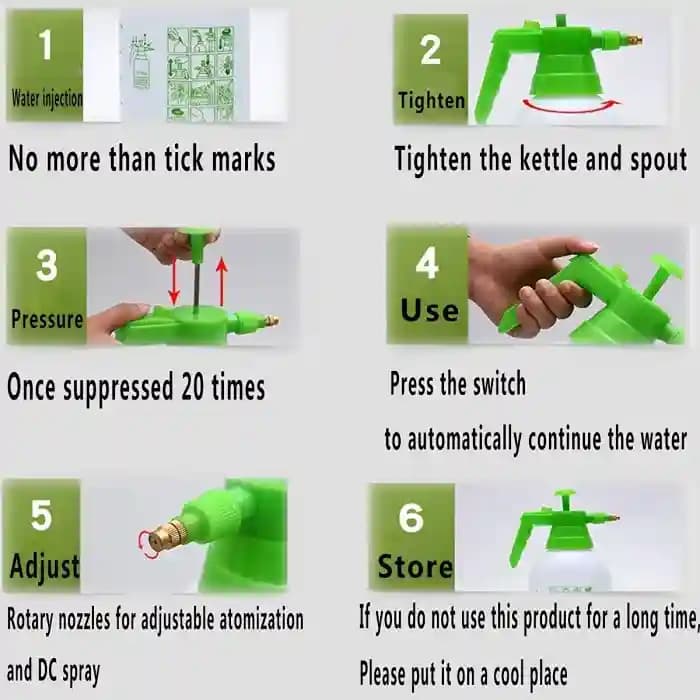 1
Water injection

No more than tick marks

2
Tighten

Tighten the kettle and spout

3
Pressure

Once suppressed 20 times

4
Use

Press the switch
to automatically continue the water

5
Adjust

Rotary nozzles for adjustable atomization
and DC spray

6
Store

If you do not use this product for a long time,
Please put it on a cool place