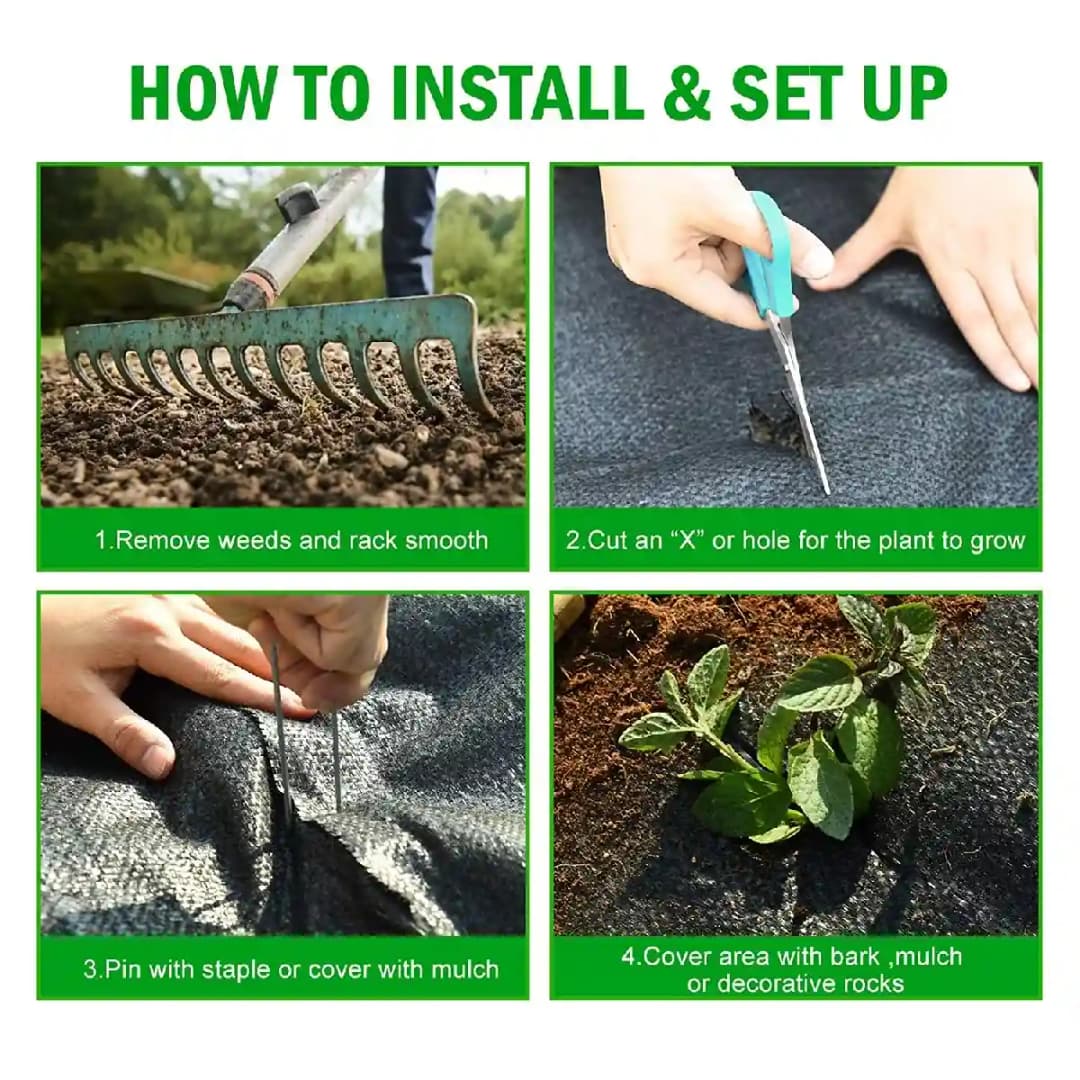 HOW TO INSTALL & SET UP

1.Remove weeds and rack smooth

2.Cut an “X” or hole for the plant to grow

3.Pin with staple or cover with mulch

4.Cover area with bark ,mulch or decorative rocks