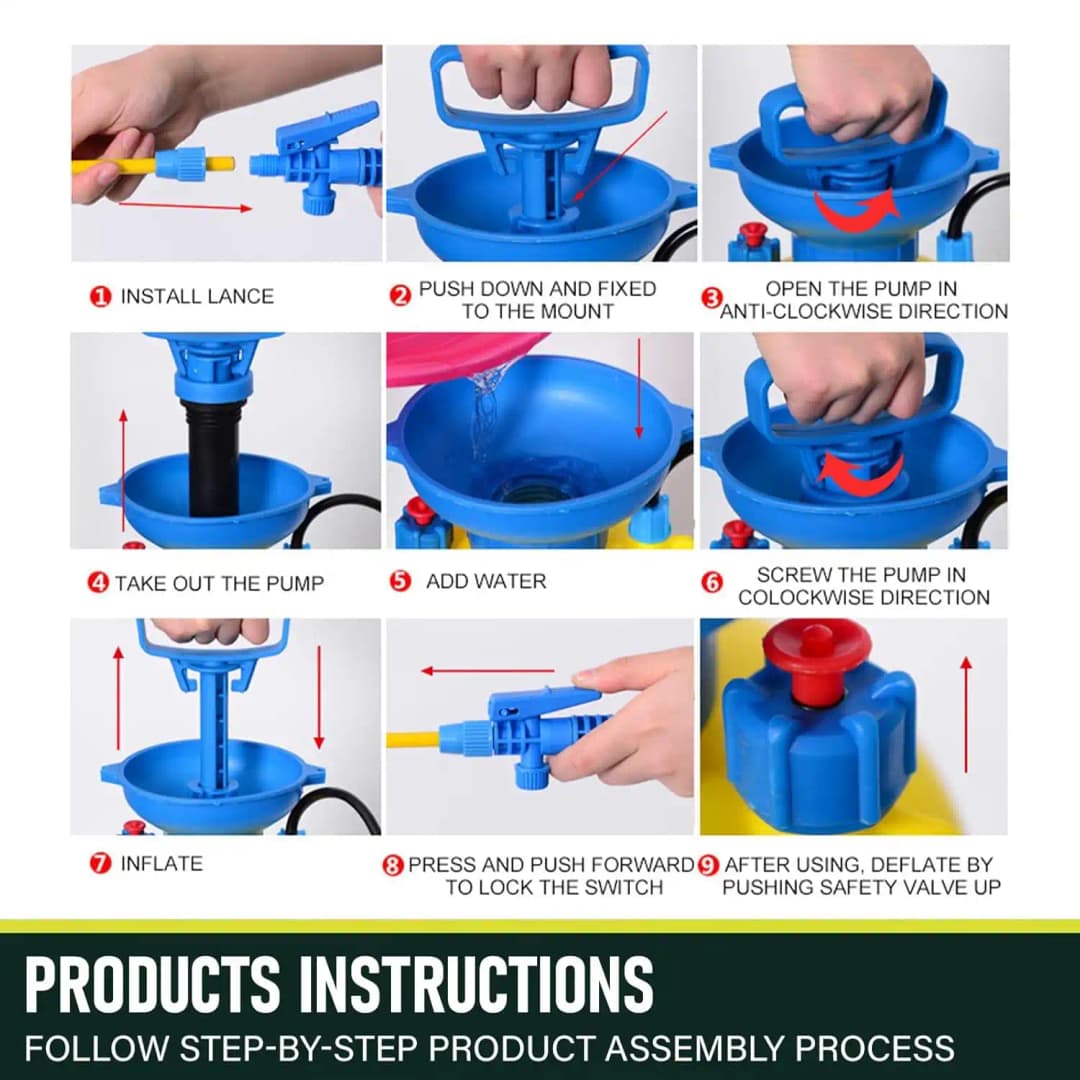 1 INSTALL LANCE

2 PUSH DOWN AND FIXED TO THE MOUNT

3 OPEN THE PUMP IN ANTI-CLOCKWISE DIRECTION

4 TAKE OUT THE PUMP

5 ADD WATER

6 SCREW THE PUMP IN COLOCKWISE DIRECTION

7 INFLATE

8 PRESS AND PUSH FORWARD TO LOCK THE SWITCH

9 AFTER USING, DEFLATE BY PUSHING SAFETY VALVE UP

PRODUCTS INSTRUCTIONS

FOLLOW STEP-BY-STEP PRODUCT ASSEMBLY PROCESS