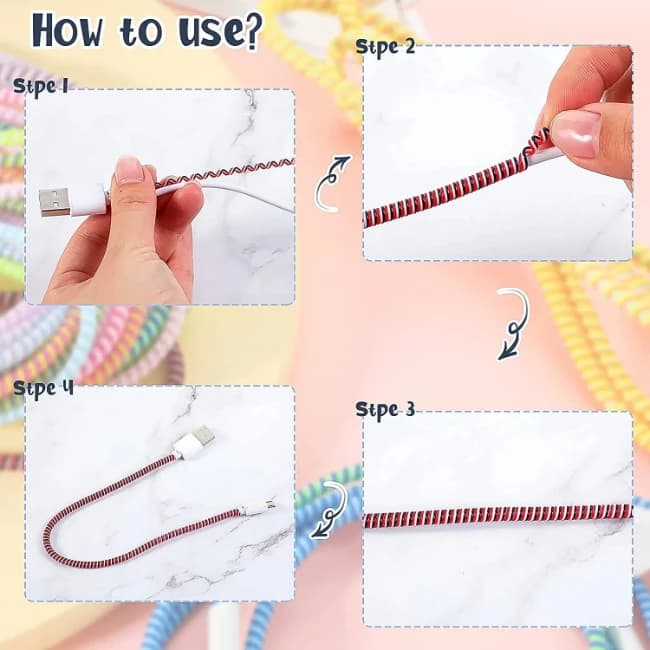 How to use?

Stpe 1

Stpe 2

Stpe 3

Stpe 4