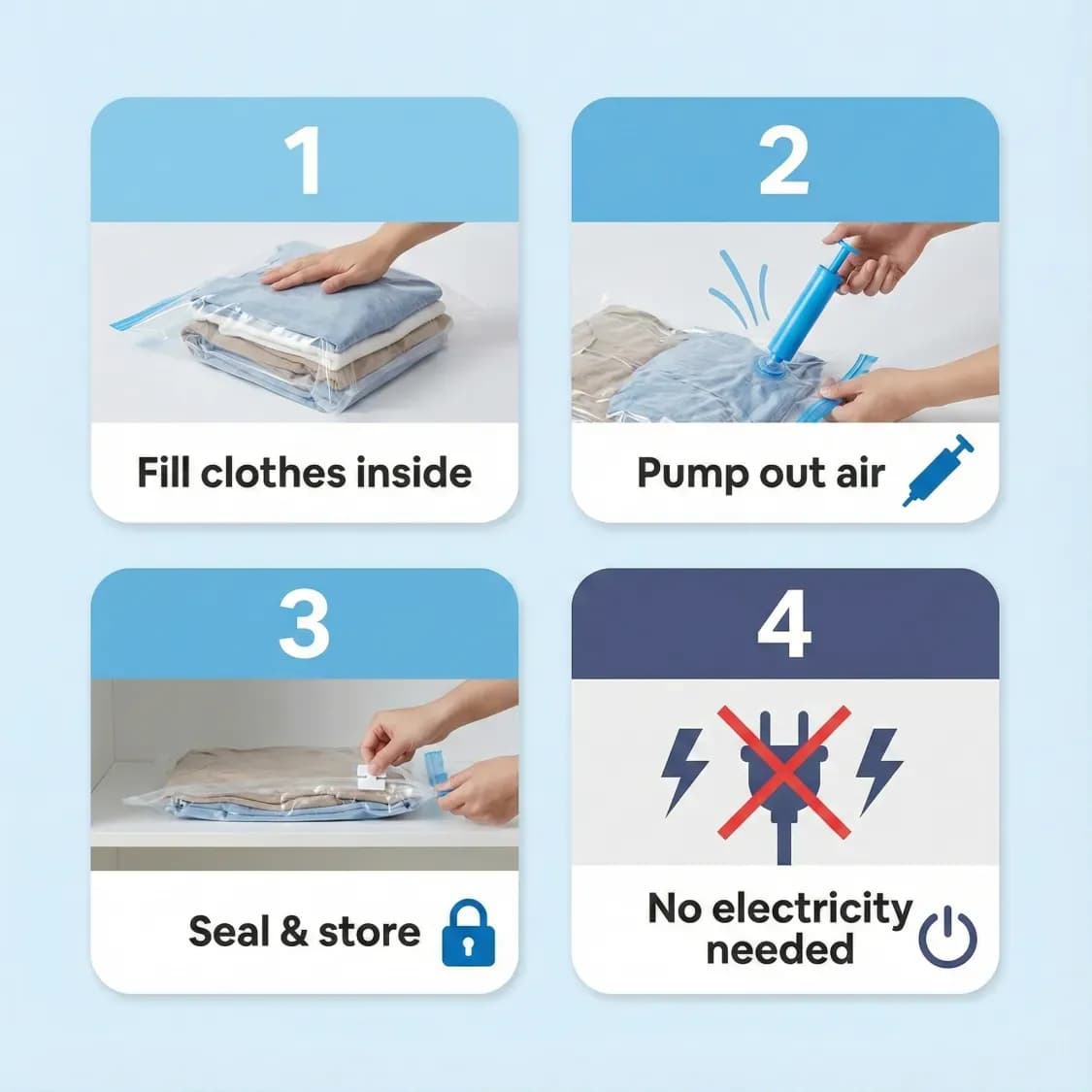 1

Fill clothes inside

2

Pump out air

3

Seal & store

4

No electricity needed