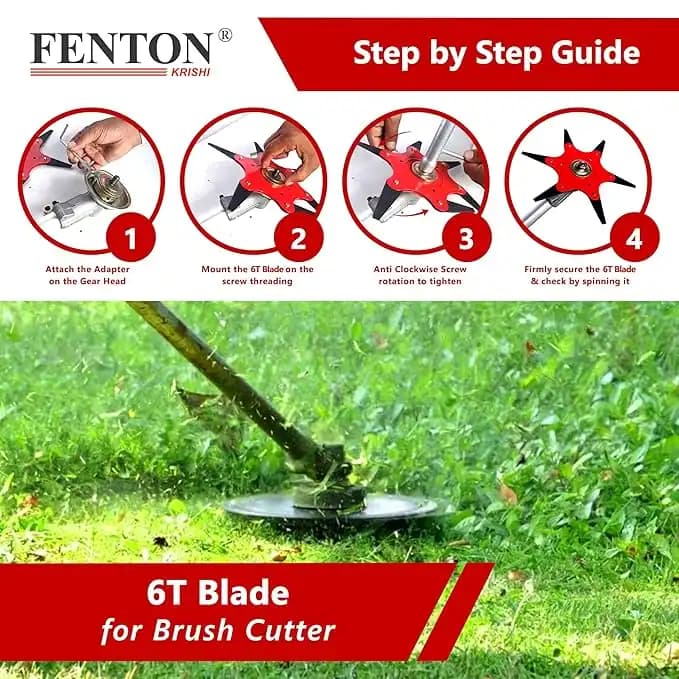 FENTON®
KRISHI

Step by Step Guide

1
Attach the Adapter on the Gear Head

2
Mount the 6T Blade on the screw threading

3
Anti Clockwise Screw rotation to tighten

4
Firmly secure the 6T Blade & check by spinning it

6T Blade
for Brush Cutter