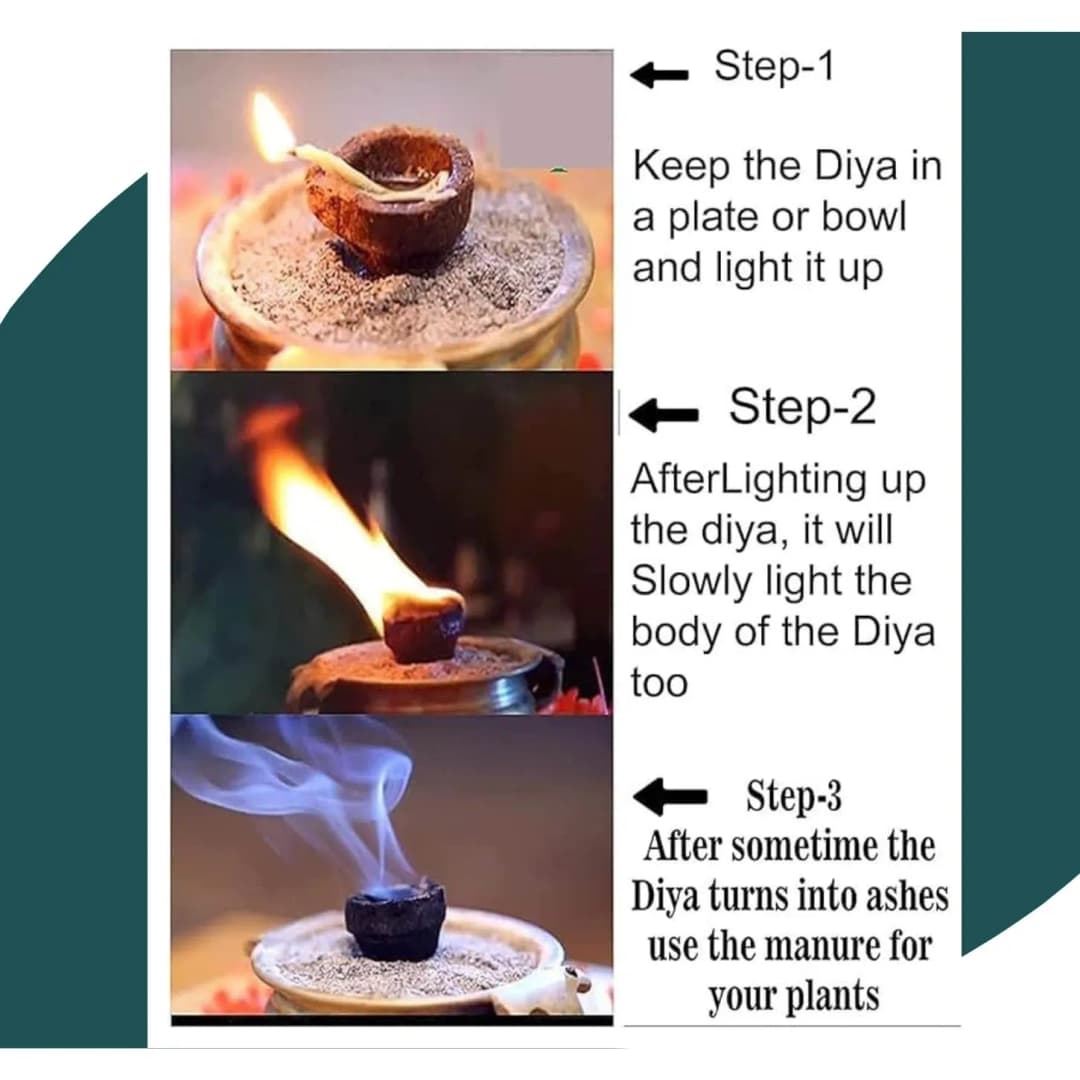 Step-1

Keep the Diya in a plate or bowl and light it up

Step-2

AfterLighting up the diya, it will Slowly light the body of the Diya too

Step-3

After sometime the Diya turns into ashes use the manure for your plants