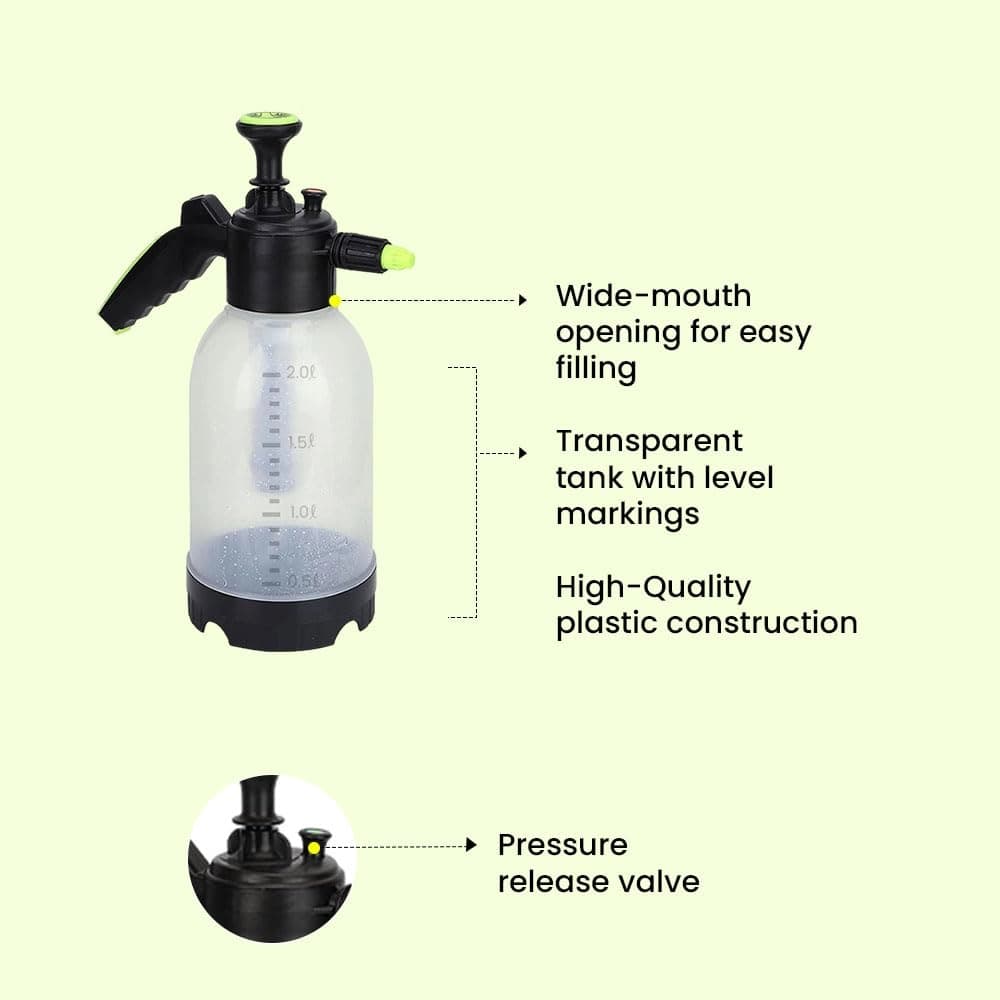 2.0ℓ
1.5ℓ
1.0ℓ
0.5ℓ

Wide-mouth opening for easy filling

Transparent tank with level markings

High-Quality plastic construction

Pressure release valve