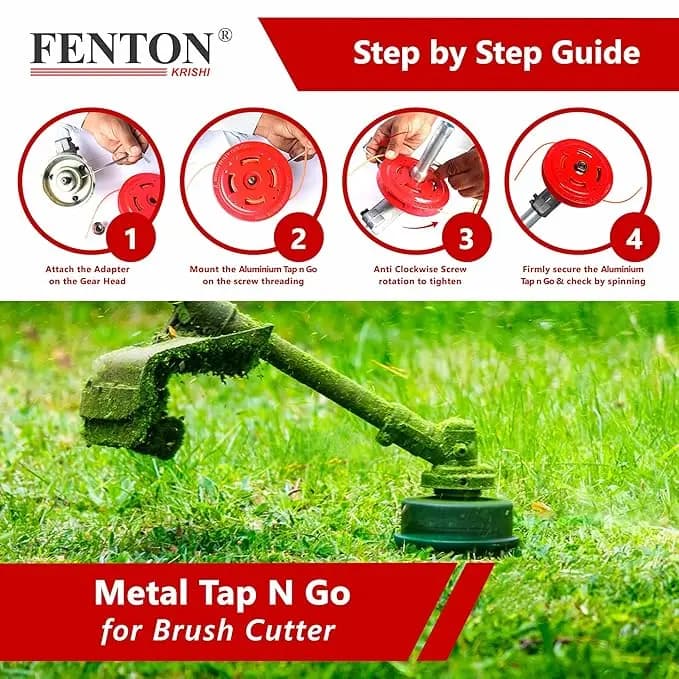 FENTON®
KRISHI

Step by Step Guide

1
Attach the Adapter on the Gear Head

2
Mount the Aluminium Tap n Go on the screw threading

3
Anti Clockwise Screw rotation to tighten

4
Firmly secure the Aluminium Tap n Go & check by spinning

Metal Tap N Go
for Brush Cutter