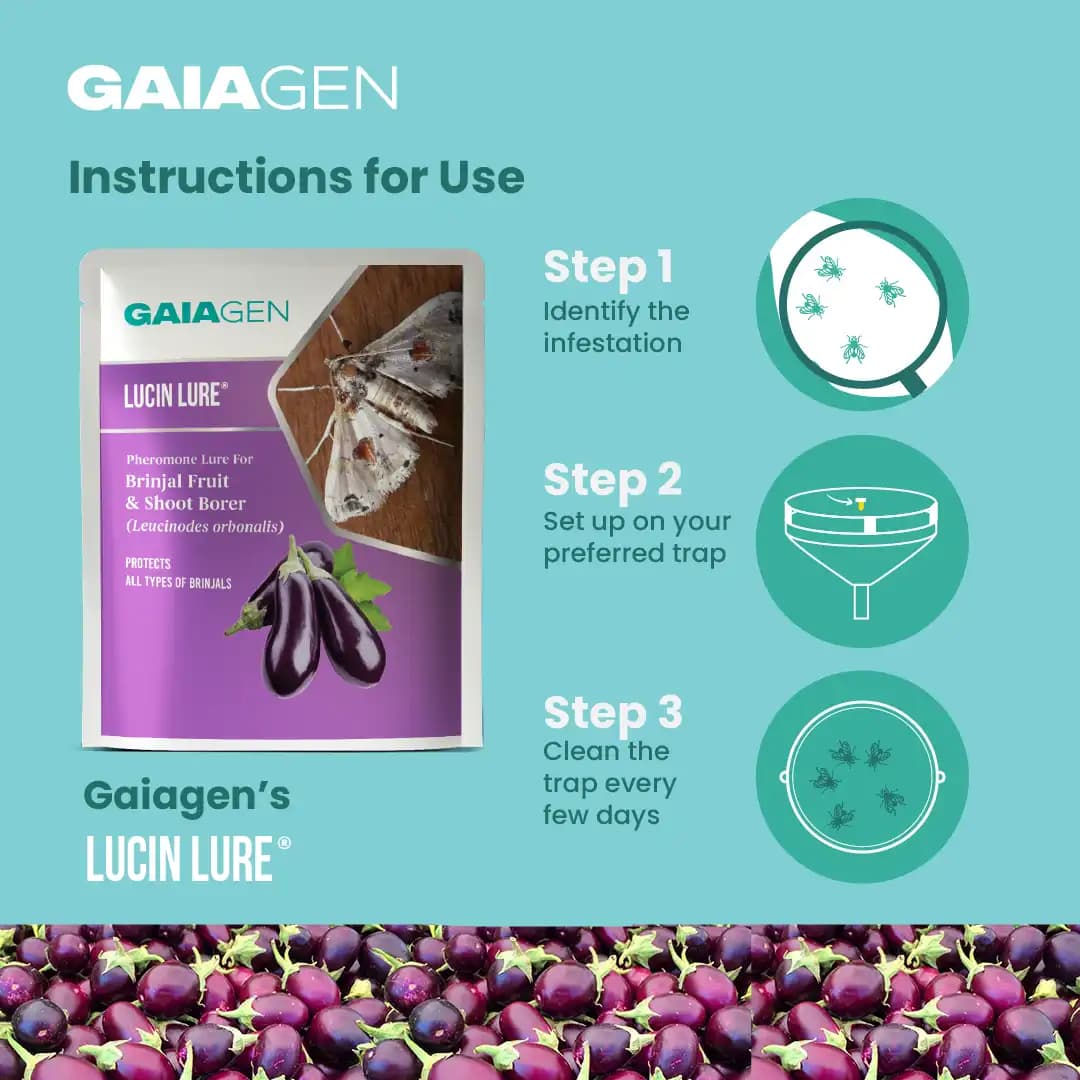 GAIAGEN

Instructions for Use

GAIAGEN

LUCIN LURE®

Pheromone Lure For
Brinjal Fruit & Shoot Borer
(Leucinodes orbonalis)

PROTECTS
ALL TYPES OF BRINJALS

Gaiagen's
LUCIN LURE®

Step 1
Identify the infestation

Step 2
Set up on your preferred trap

Step 3
Clean the trap every few days