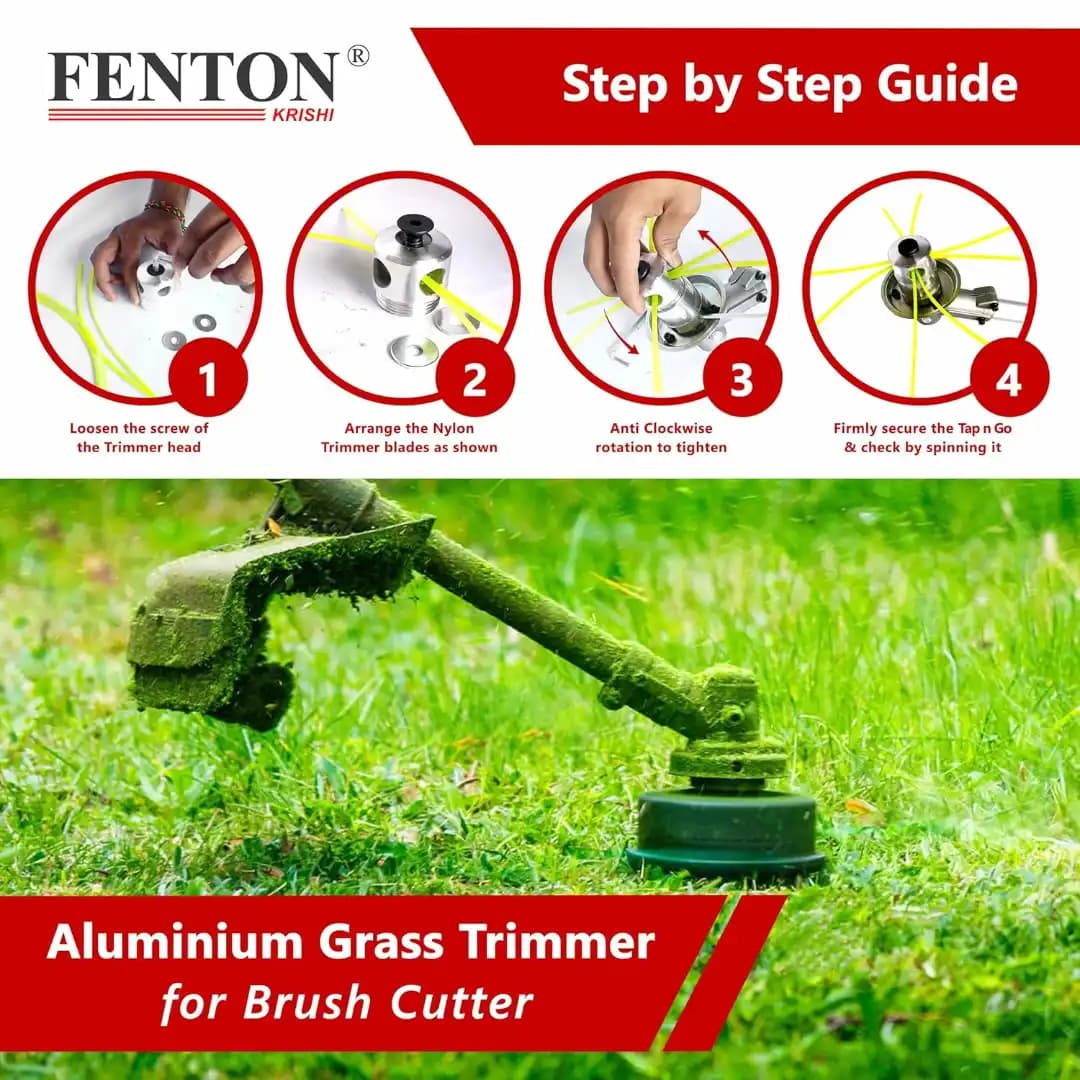 FENTON®
KRISHI

Step by Step Guide

1
Loosen the screw of the Trimmer head

2
Arrange the Nylon Trimmer blades as shown

3
Anti Clockwise rotation to tighten

4
Firmly secure the Tap n Go & check by spinning it

Aluminium Grass Trimmer
for Brush Cutter