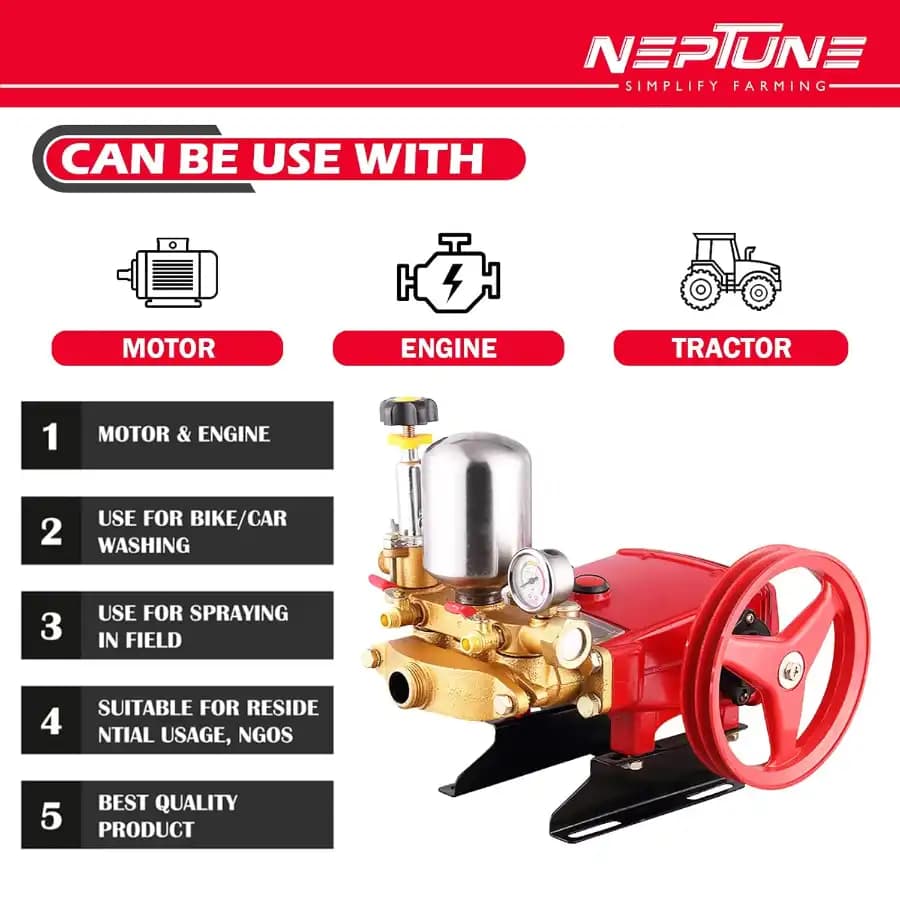 NEPTUNE
SIMPLIFY FARMING

CAN BE USE WITH

MOTOR

ENGINE

TRACTOR

1 MOTOR & ENGINE

2 USE FOR BIKE/CAR WASHING

3 USE FOR SPRAYING IN FIELD

4 SUITABLE FOR RESIDE NTIAL USAGE, NGOS

5 BEST QUALITY PRODUCT