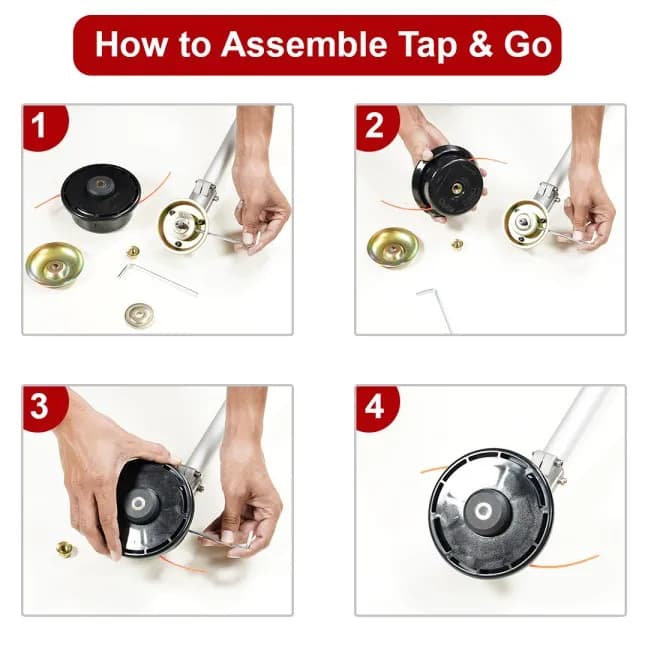 How to Assemble Tap & Go

1

2

3

4