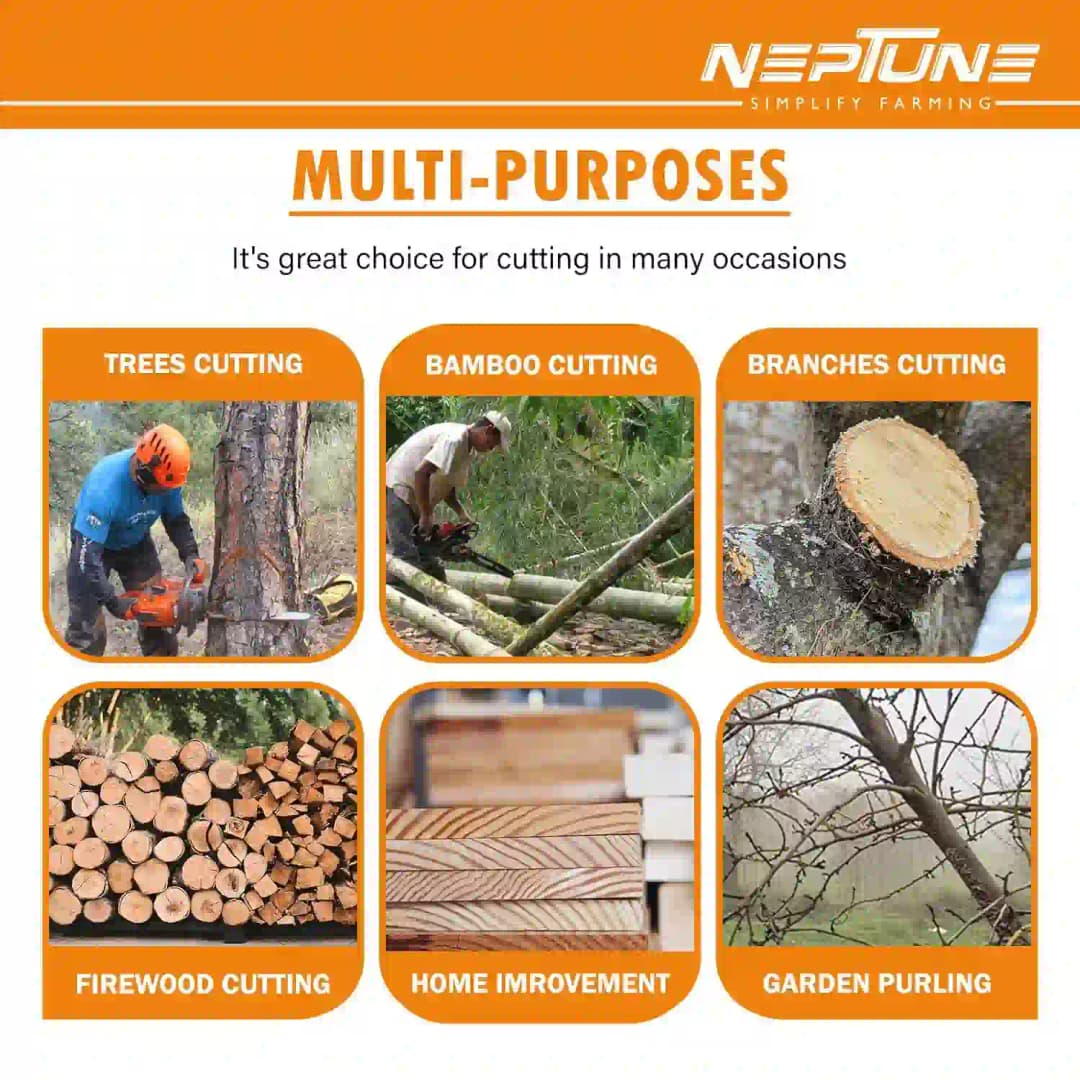 NEPTUNE
SIMPLIFY FARMING

MULTI-PURPOSES

It's great choice for cutting in many occasions

TREES CUTTING

BAMBOO CUTTING

BRANCHES CUTTING

FIREWOOD CUTTING

HOME IMROVEMENT

GARDEN PURLING