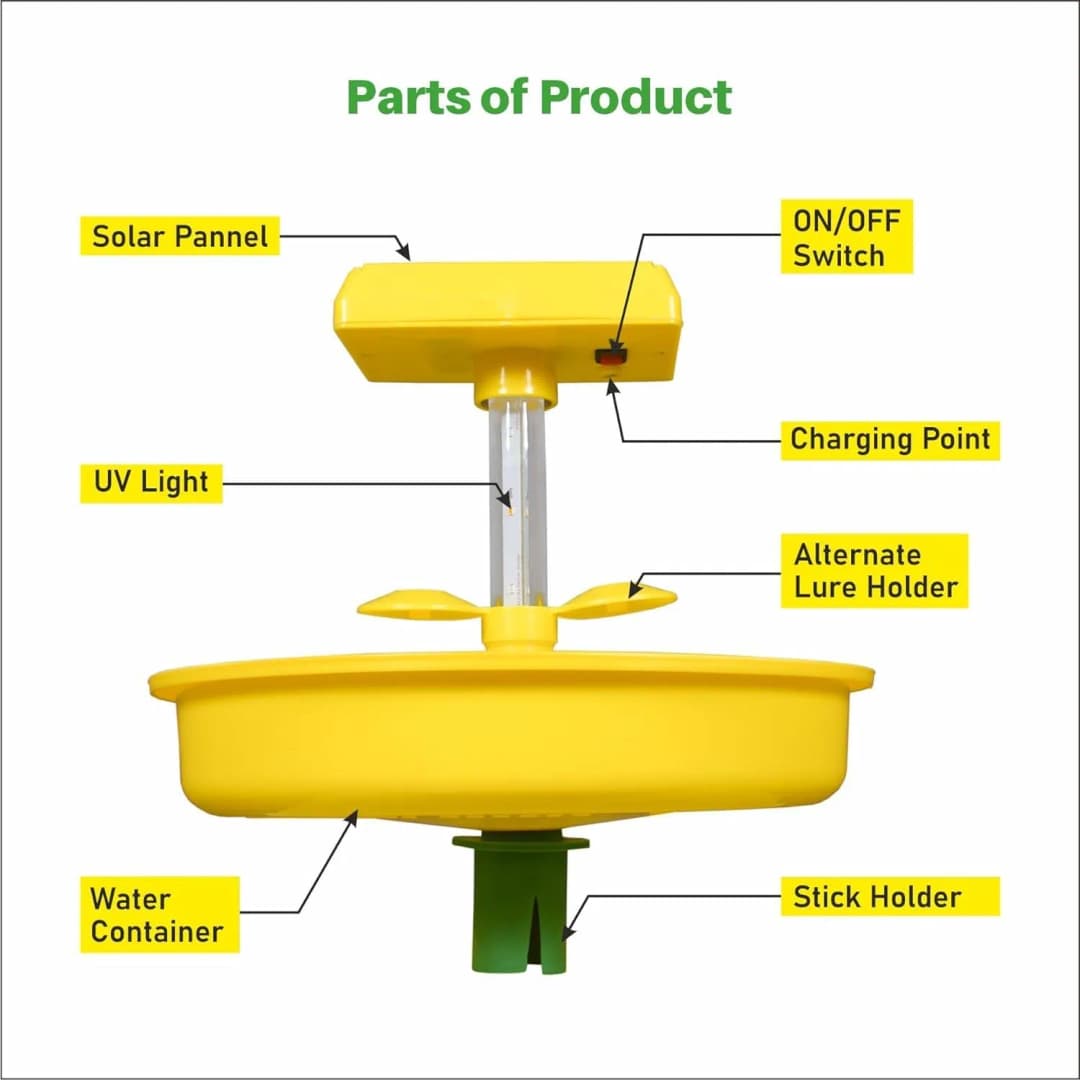 Parts of Product

Solar Pannel

ON/OFF Switch

Charging Point

UV Light

Alternate Lure Holder

Water Container

Stick Holder