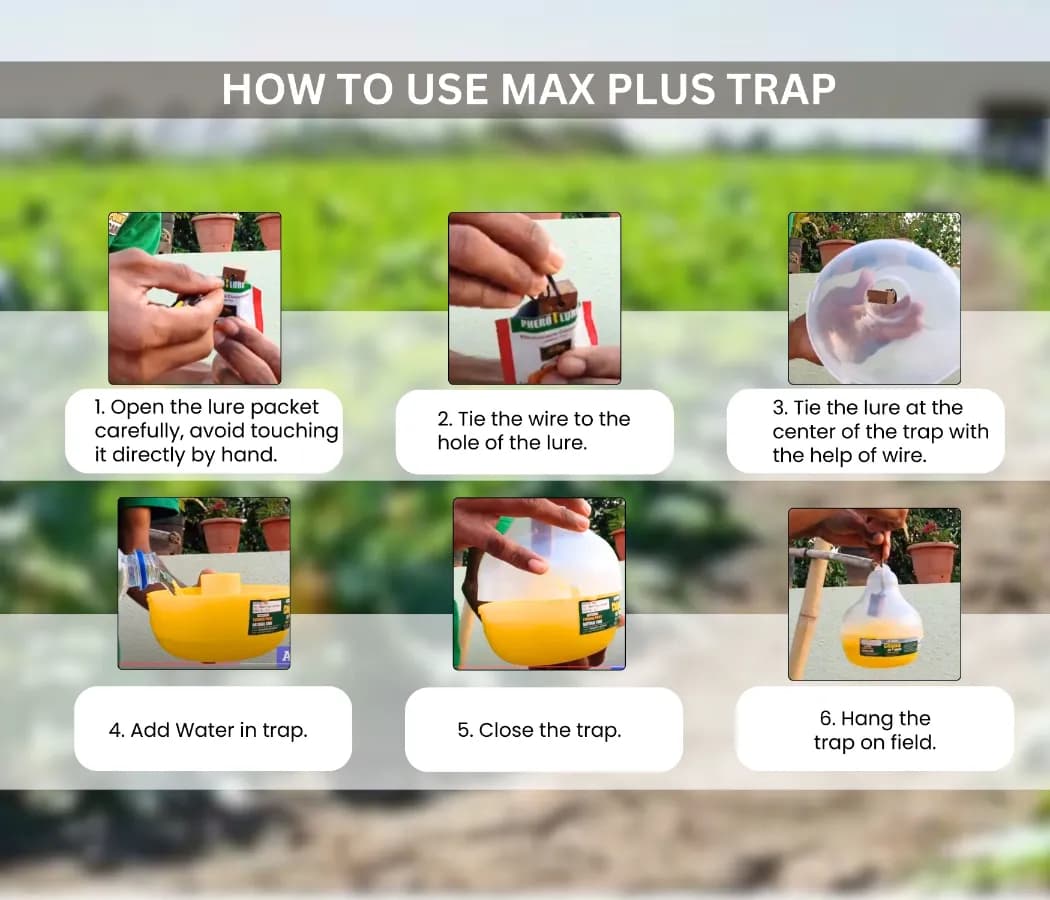 HOW TO USE MAX PLUS TRAP

PHERO LURE

1. Open the lure packet carefully, avoid touching it directly by hand.

2. Tie the wire to the hole of the lure.

3. Tie the lure at the center of the trap with the help of wire.

4. Add Water in trap.

5. Close the trap.

6. Hang the trap on field.