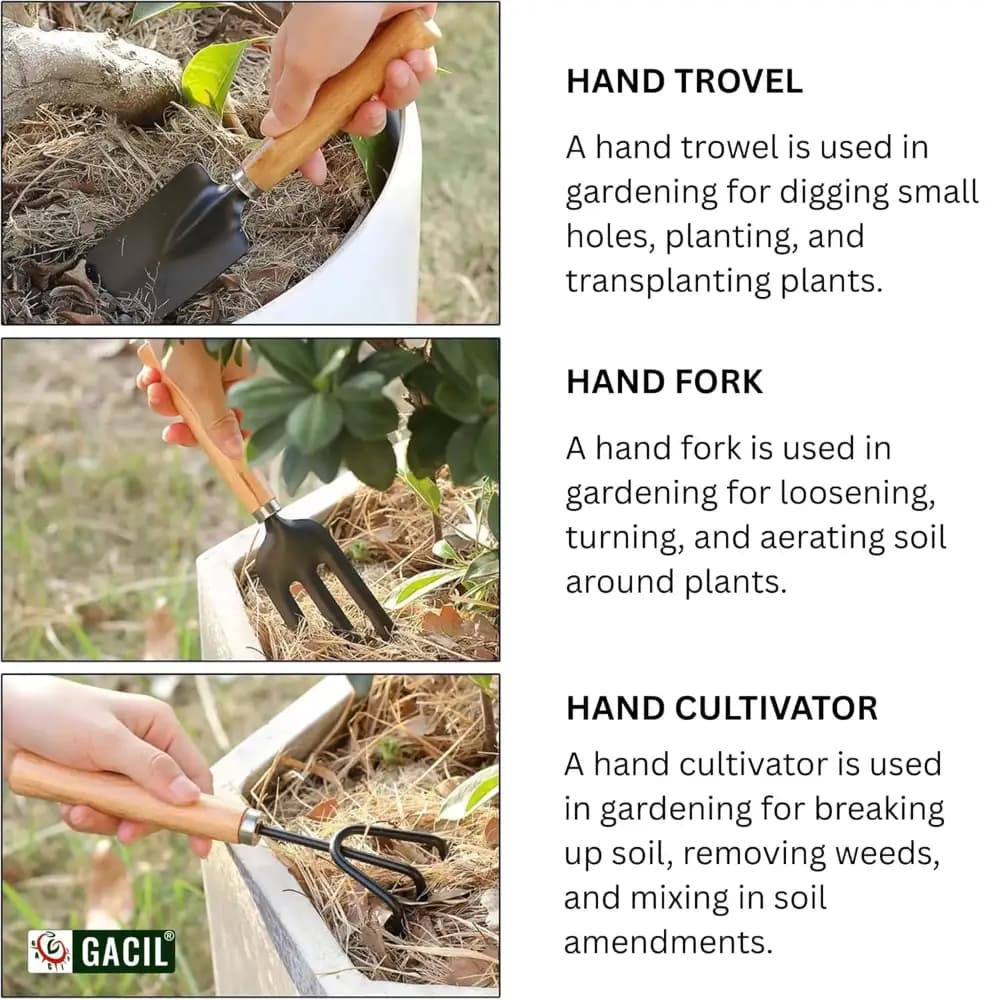 HAND TROVEL

A hand trowel is used in gardening for digging small holes, planting, and transplanting plants.

HAND FORK

A hand fork is used in gardening for loosening, turning, and aerating soil around plants.

HAND CULTIVATOR

A hand cultivator is used in gardening for breaking up soil, removing weeds, and mixing in soil amendments.

GACIL®