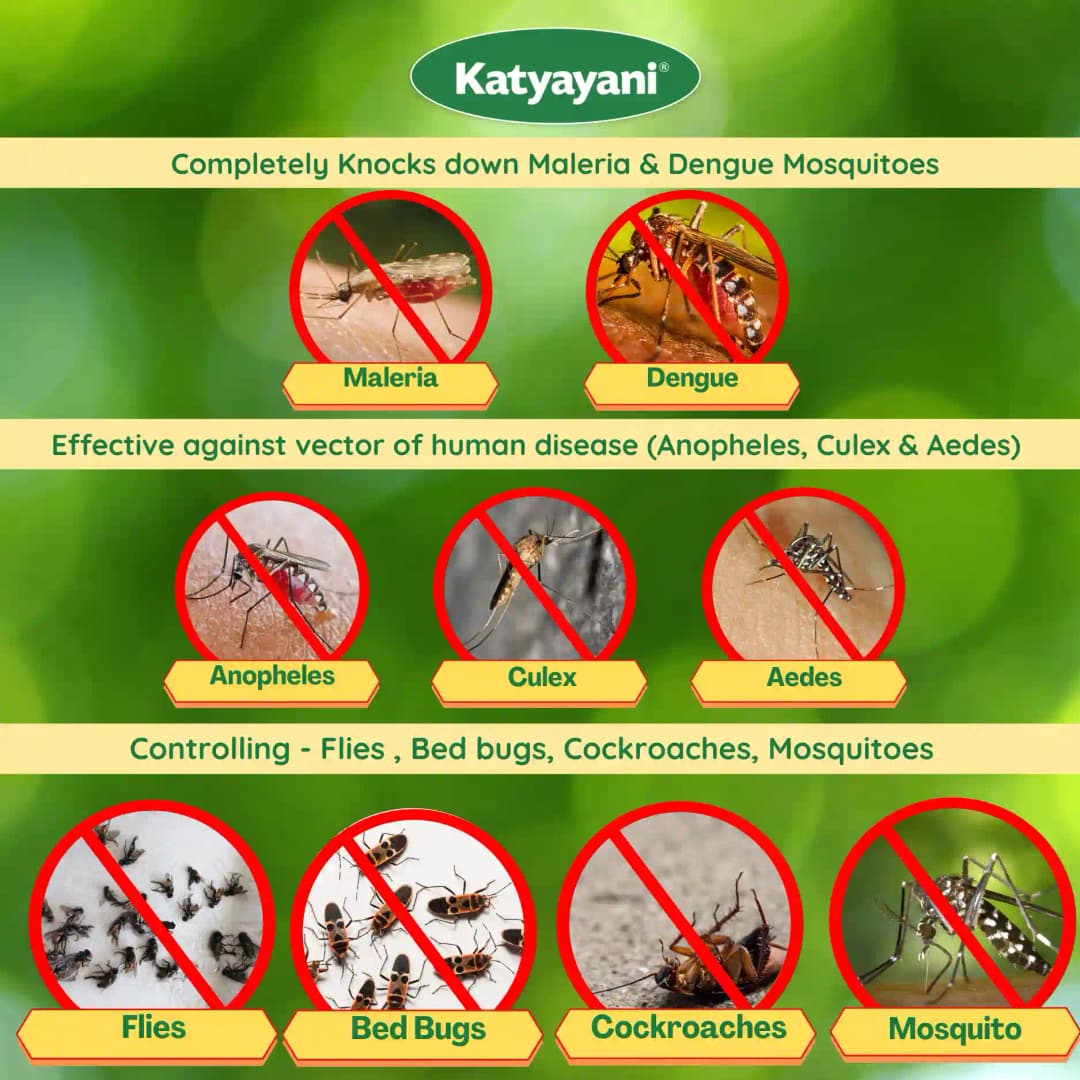 Katyayani®

Completely Knocks down Maleria & Dengue Mosquitoes

Maleria

Dengue

Effective against vector of human disease (Anopheles, Culex & Aedes)

Anopheles

Culex

Aedes

Controlling - Flies , Bed bugs, Cockroaches, Mosquitoes

Flies

Bed Bugs

Cockroaches

Mosquito