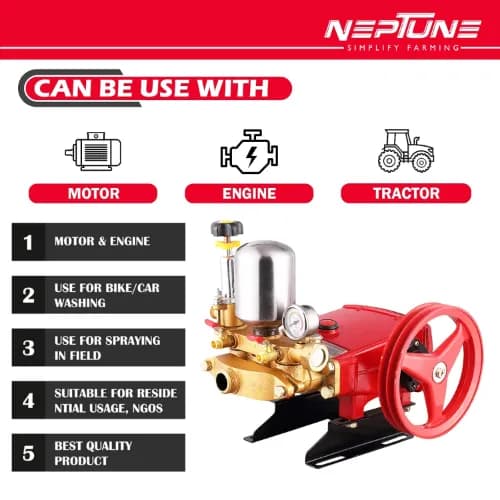 NEPTUNE
SIMPLIFY FARMING

CAN BE USE WITH

MOTOR

ENGINE

TRACTOR

1 MOTOR & ENGINE

2 USE FOR BIKE/CAR WASHING

3 USE FOR SPRAYING IN FIELD

4 SUITABLE FOR RESIDE NTIAL USAGE, NGOS

5 BEST QUALITY PRODUCT