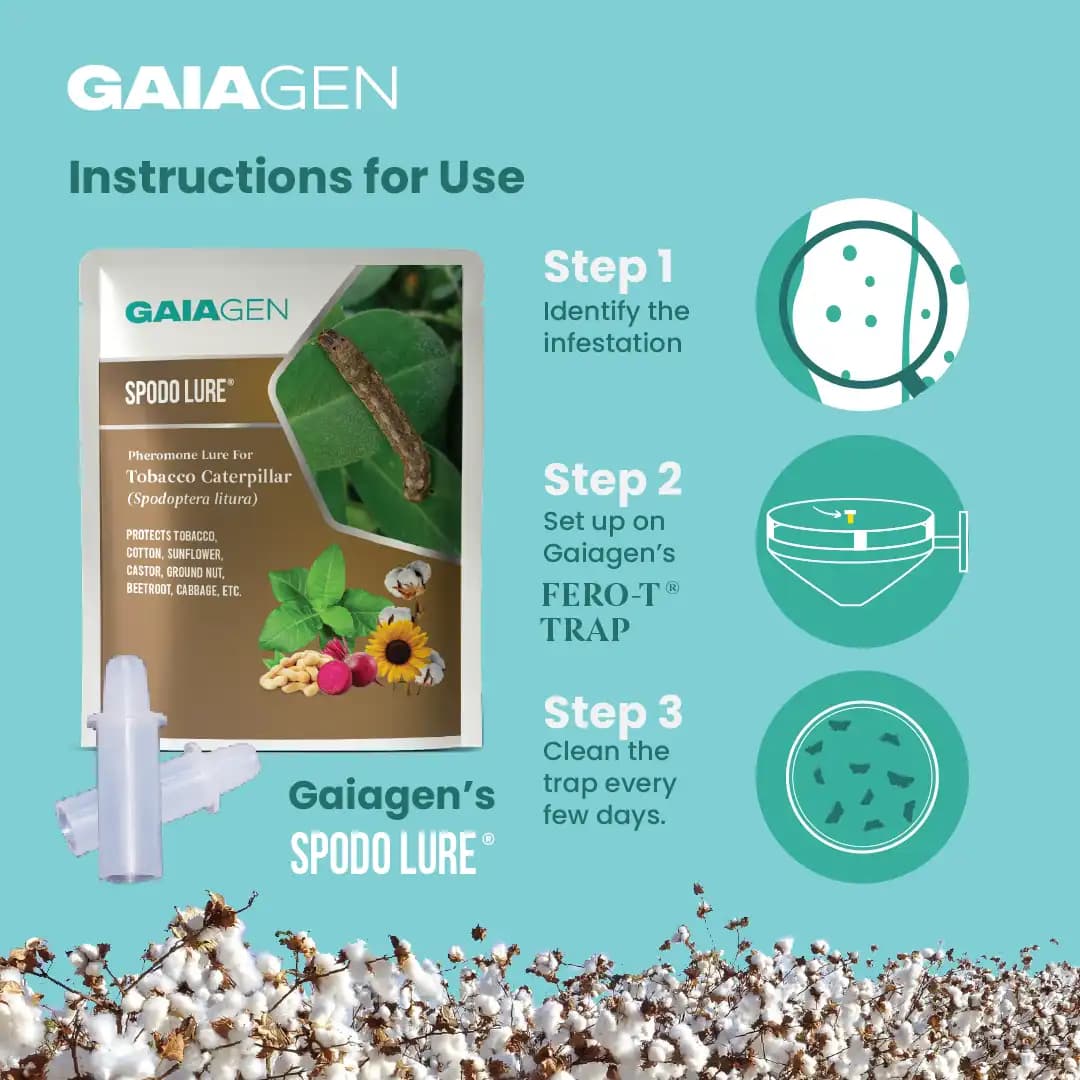 GAIAGEN

Instructions for Use

GAIAGEN

SPODO LURE®

Pheromone Lure For
Tobacco Caterpillar
(Spodoptera litura)

PROTECTS TOBACCO, COTTON, SUNFLOWER, CASTOR, GROUND NUT, BEETROOT, CABBAGE, ETC.

Gaiagen's
SPODO LURE®

Step 1
Identify the infestation

Step 2
Set up on Gaiagen's
FERO-T® TRAP

Step 3
Clean the trap every few days.