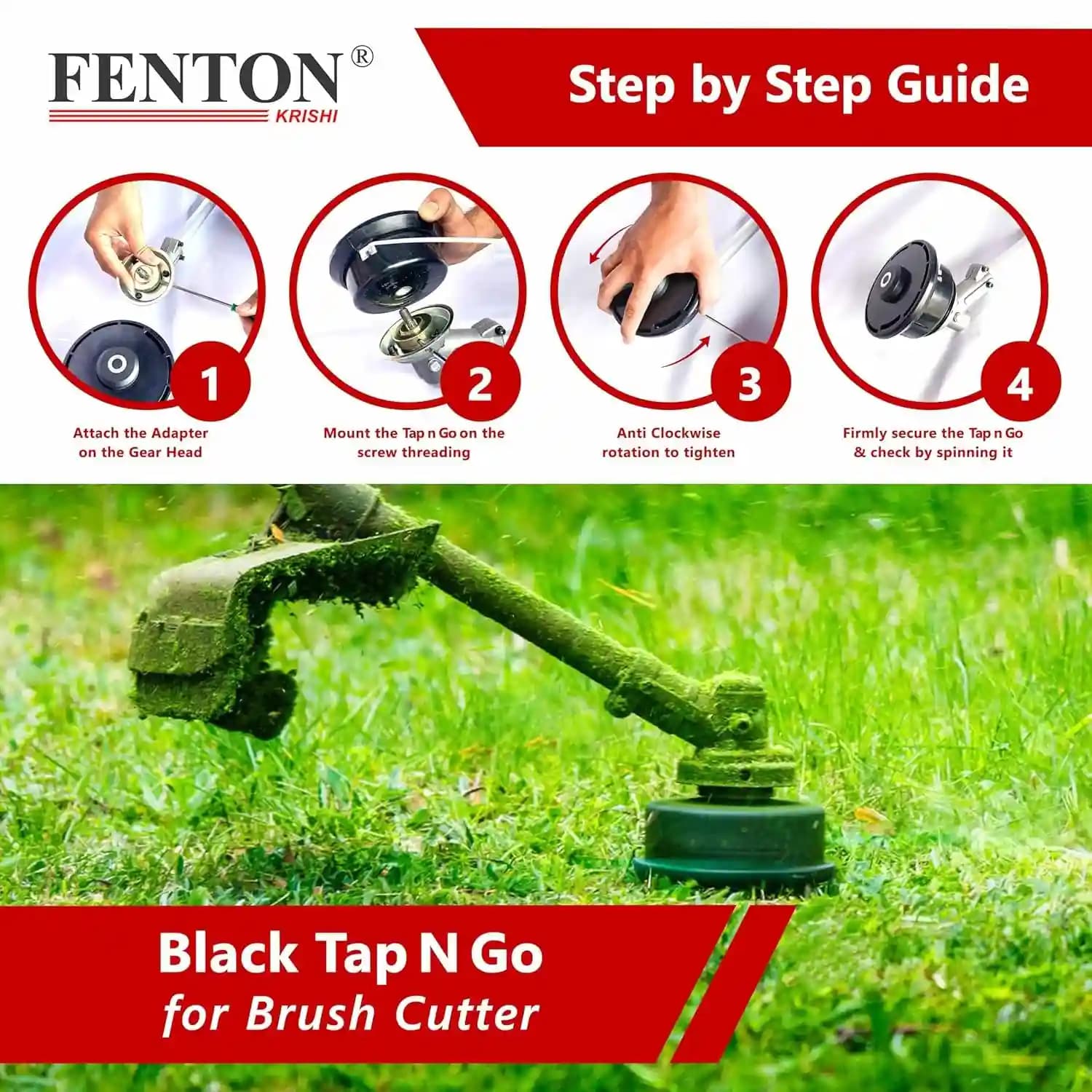 FENTON®
KRISHI

Step by Step Guide

1
Attach the Adapter on the Gear Head

2
Mount the Tap n Go on the screw threading

3
Anti Clockwise rotation to tighten

4
Firmly secure the Tap n Go & check by spinning it

Black Tap N Go
for Brush Cutter