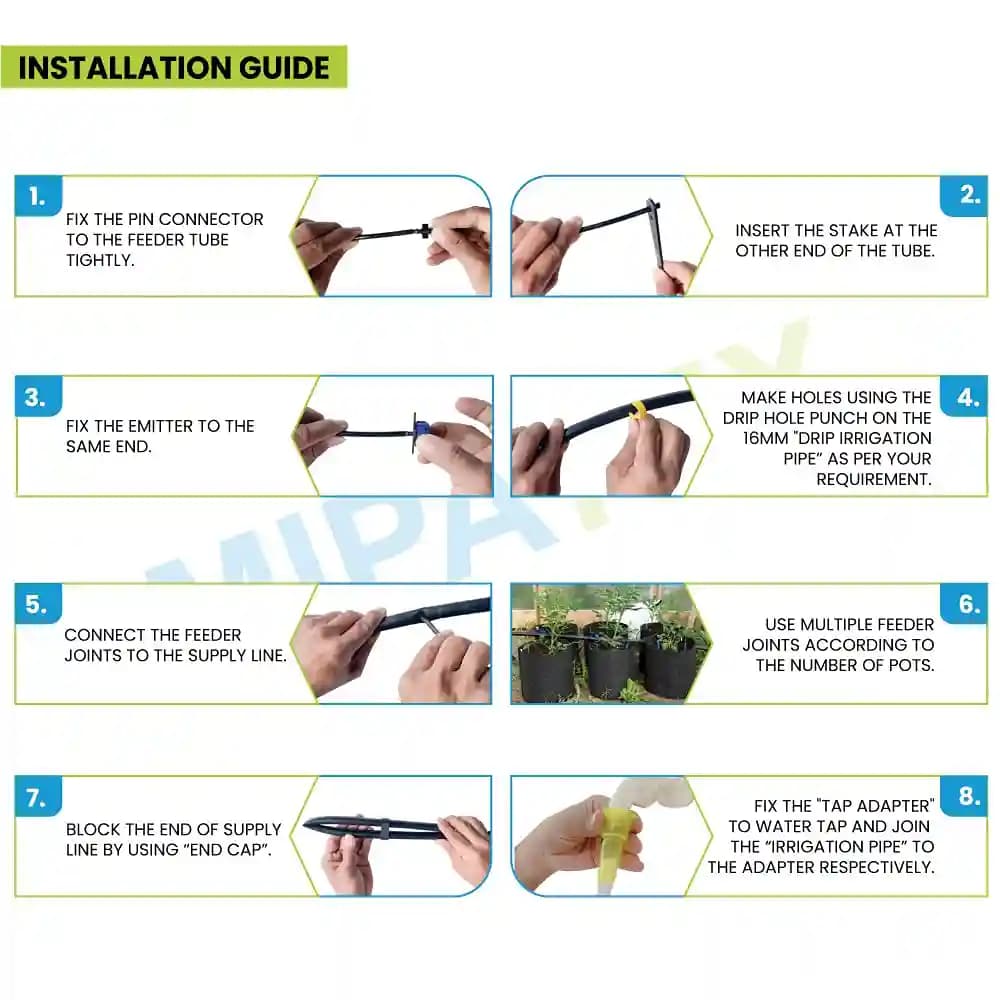 INSTALLATION GUIDE

1.
FIX THE PIN CONNECTOR TO THE FEEDER TUBE TIGHTLY.

2.
INSERT THE STAKE AT THE OTHER END OF THE TUBE.

3.
FIX THE EMITTER TO THE SAME END.

4.
MAKE HOLES USING THE DRIP HOLE PUNCH ON THE 16MM "DRIP IRRIGATION PIPE" AS PER YOUR REQUIREMENT.

5.
CONNECT THE FEEDER JOINTS TO THE SUPPLY LINE.

6.
USE MULTIPLE FEEDER JOINTS ACCORDING TO THE NUMBER OF POTS.

7.
BLOCK THE END OF SUPPLY LINE BY USING "END CAP".

8.
FIX THE "TAP ADAPTER" TO WATER TAP AND JOIN THE "IRRIGATION PIPE" TO THE ADAPTER RESPECTIVELY.

MIPATEX