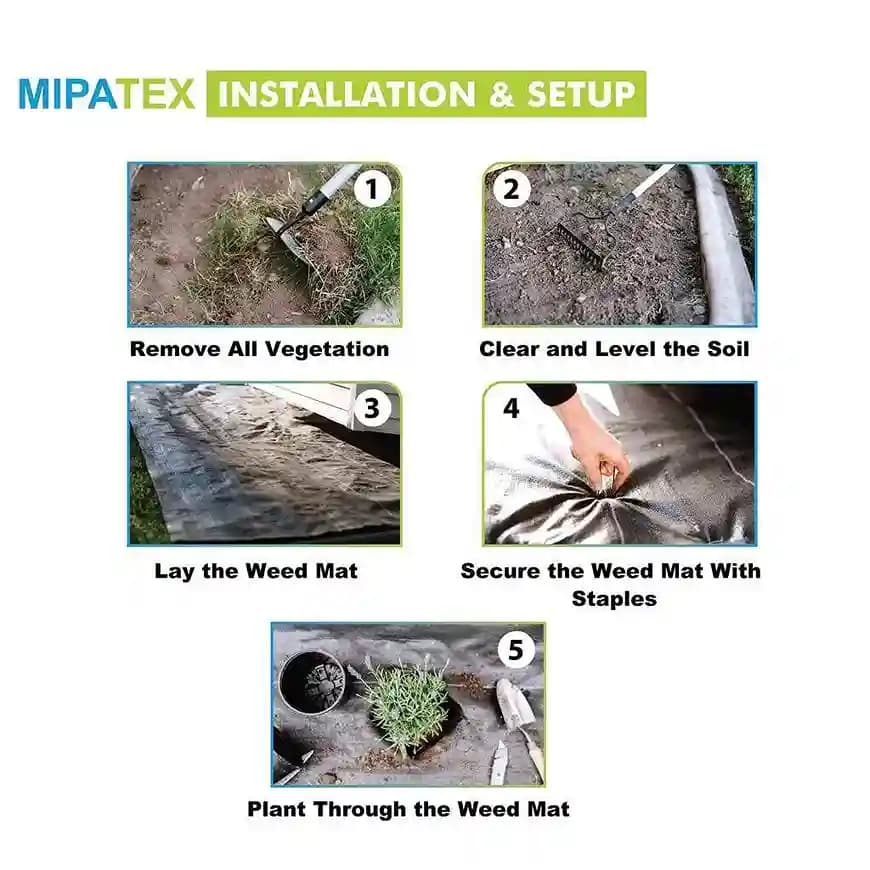 MIPATEX INSTALLATION & SETUP

1
Remove All Vegetation

2
Clear and Level the Soil

3
Lay the Weed Mat

4
Secure the Weed Mat With Staples

5
Plant Through the Weed Mat